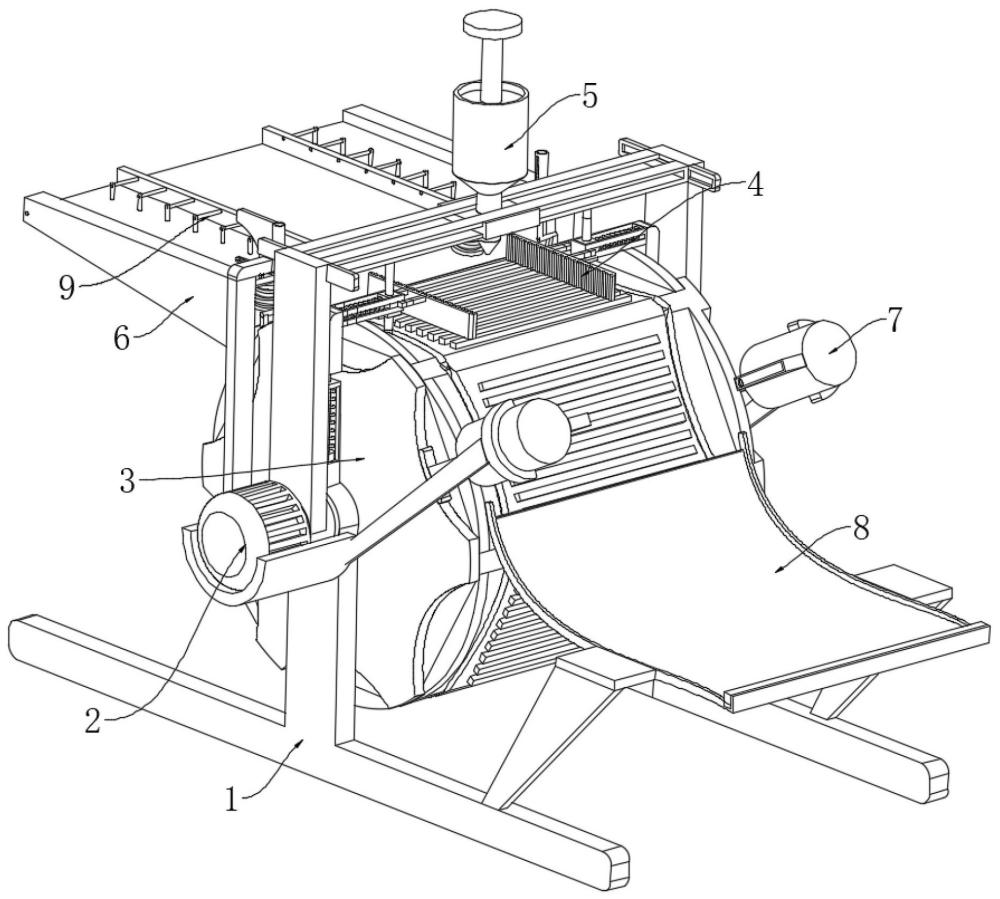 5
4
9
6
7
3
8
2
1