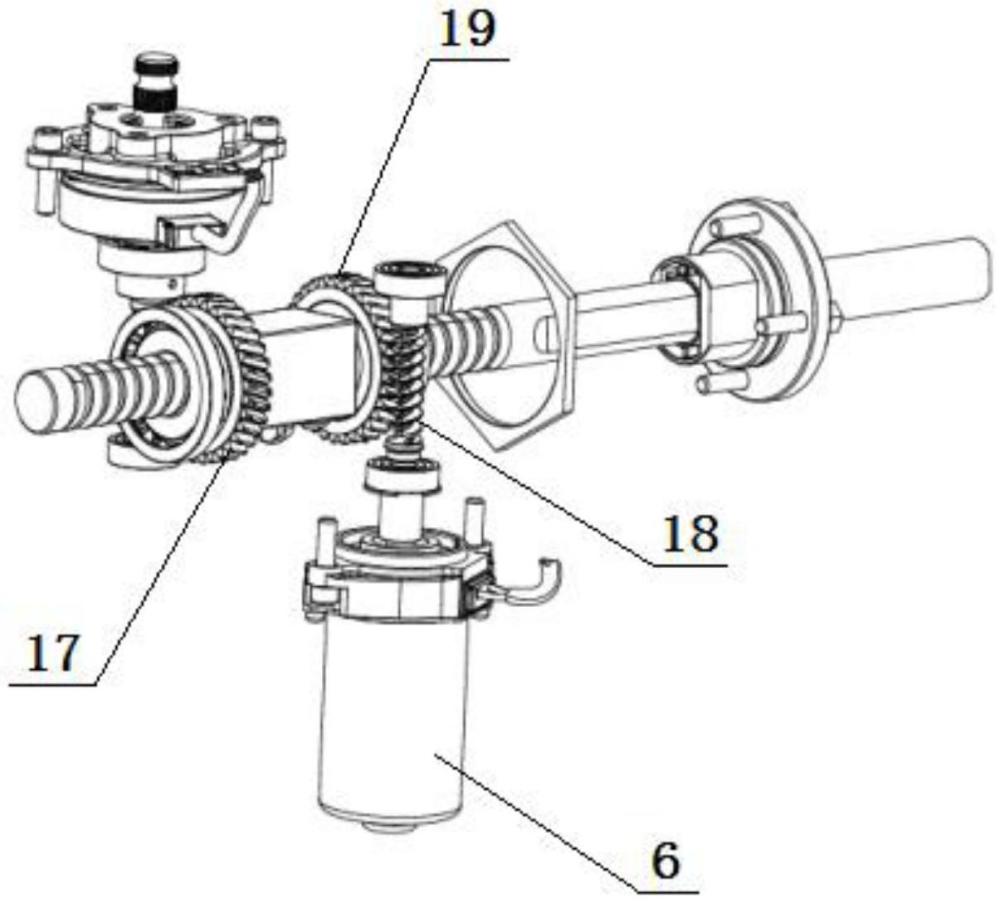 19

18

17

6