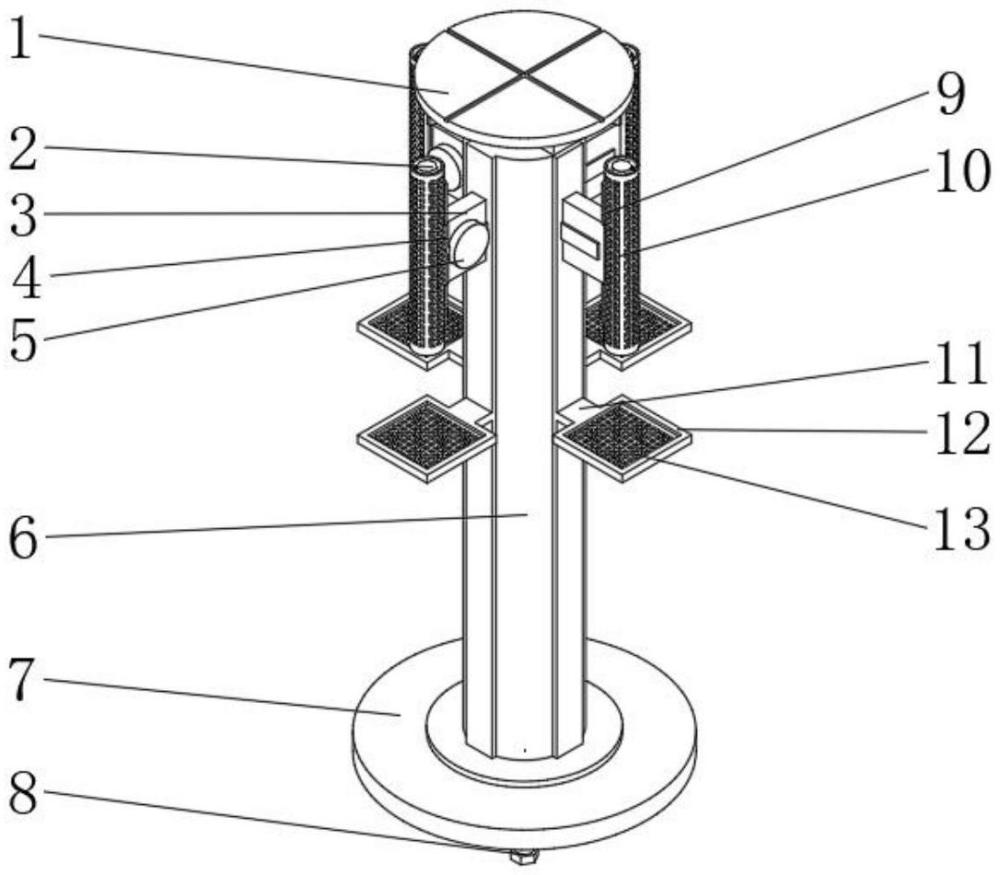 1
2
3
4
5
6
7
8
9
10
11
12
13