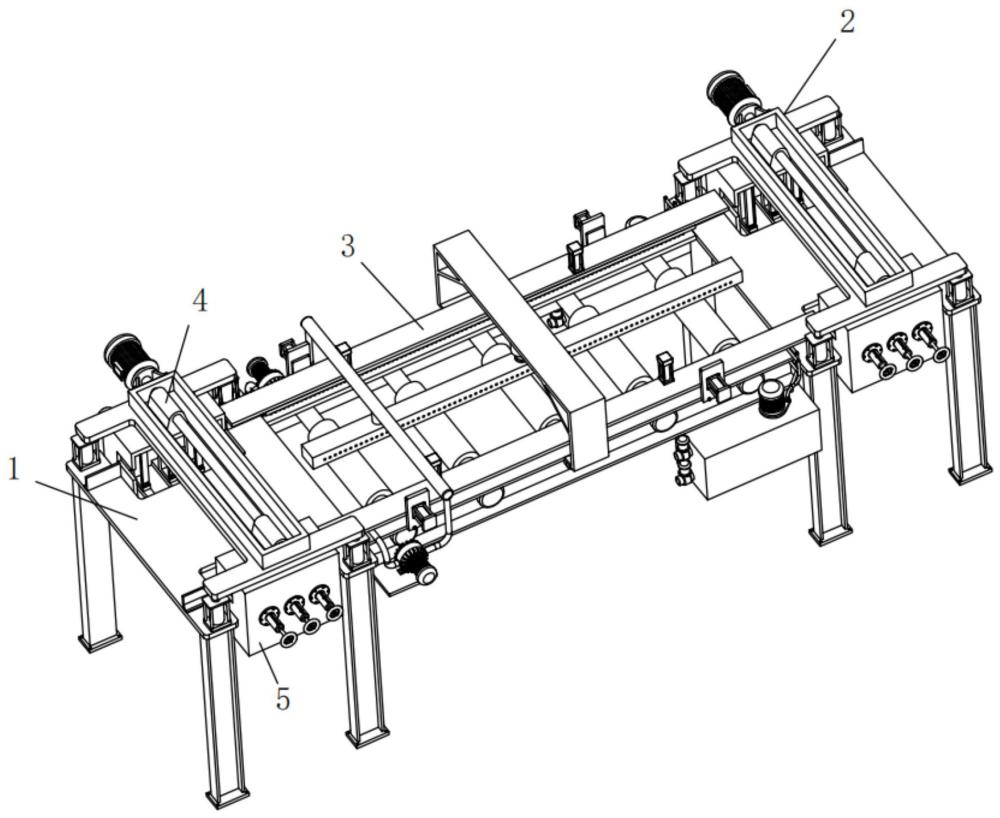 2
3
4
1
5