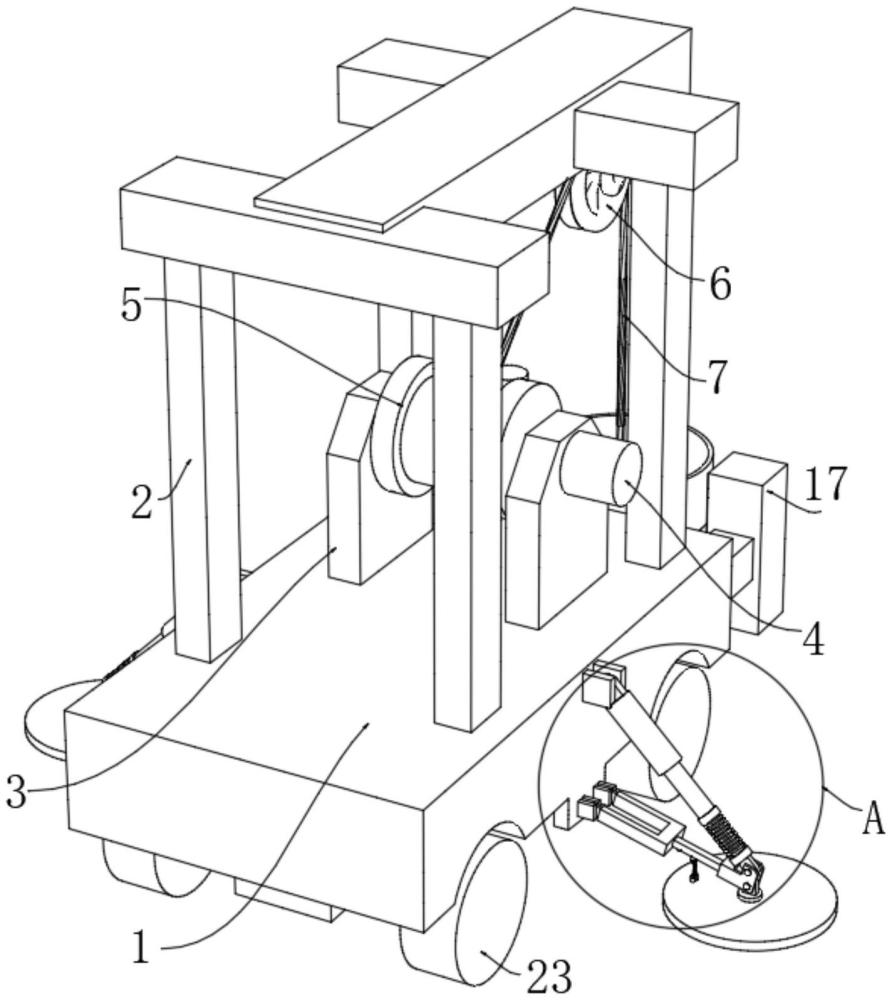 6
5
7
2
17
4
3
A
1
23