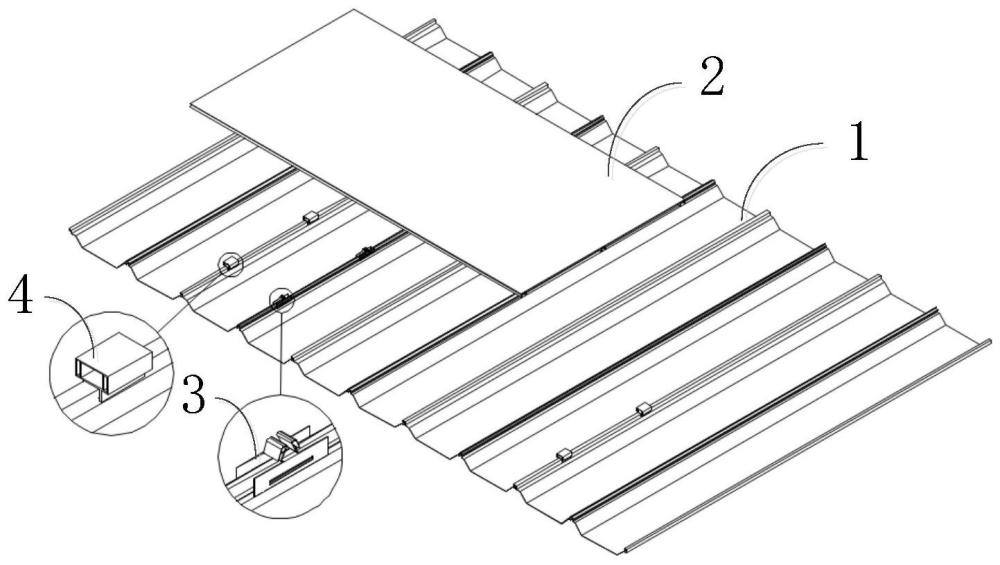 2
1
4
3