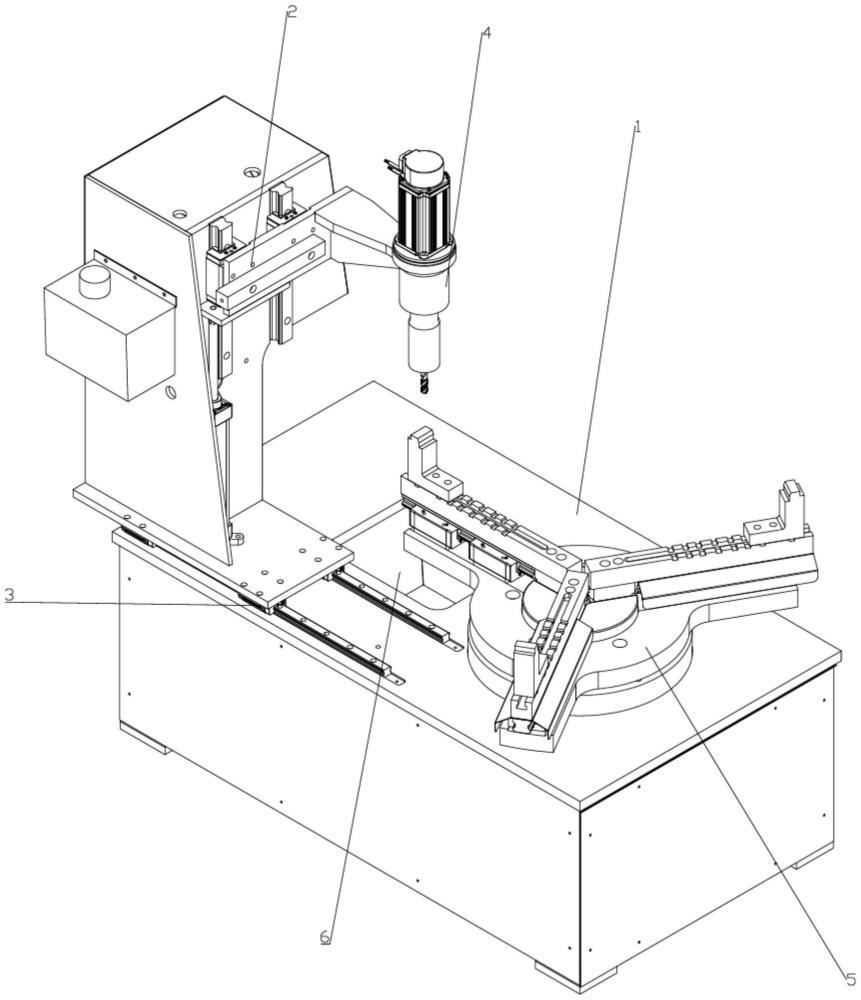 2
4
1
3
6
5