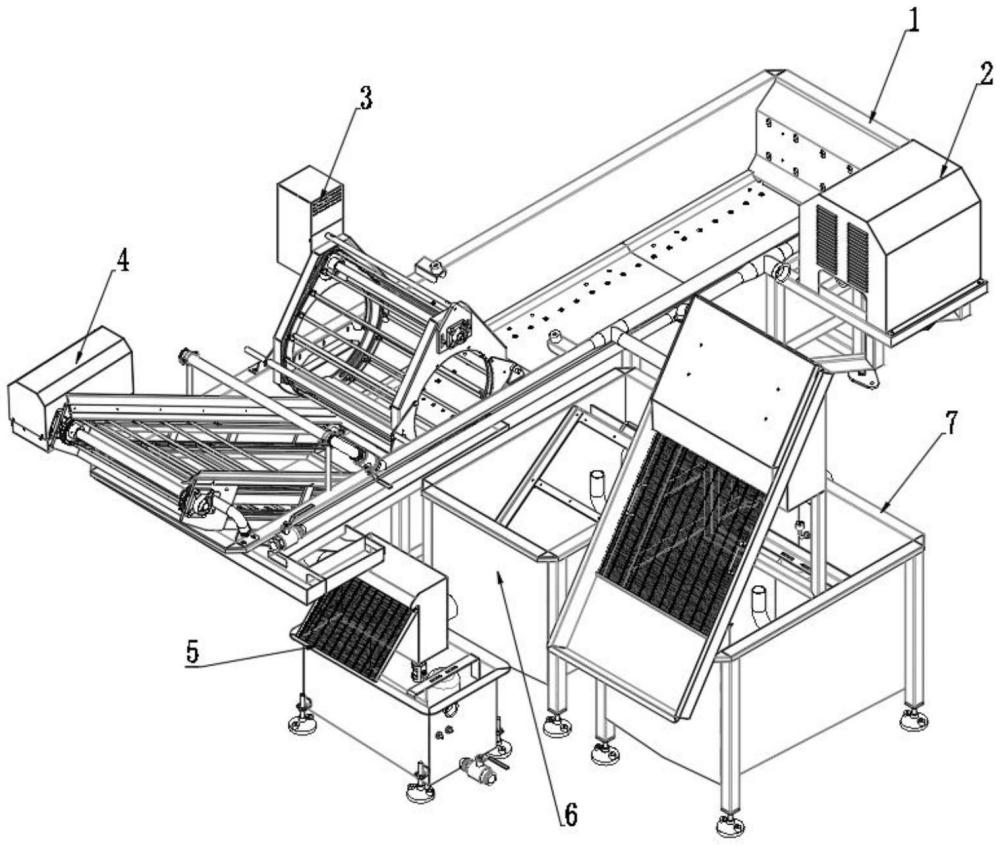 1
2
3
4
7
5
6