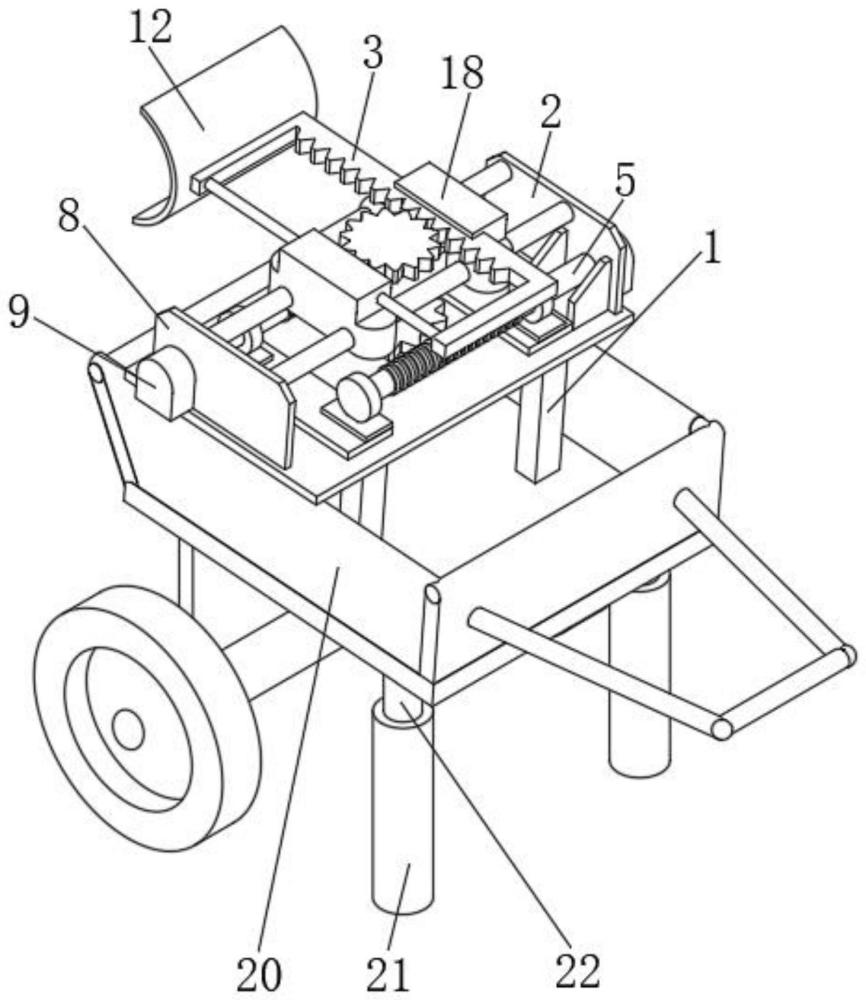 12
3
18
2
5
1
8
9
20
21
22