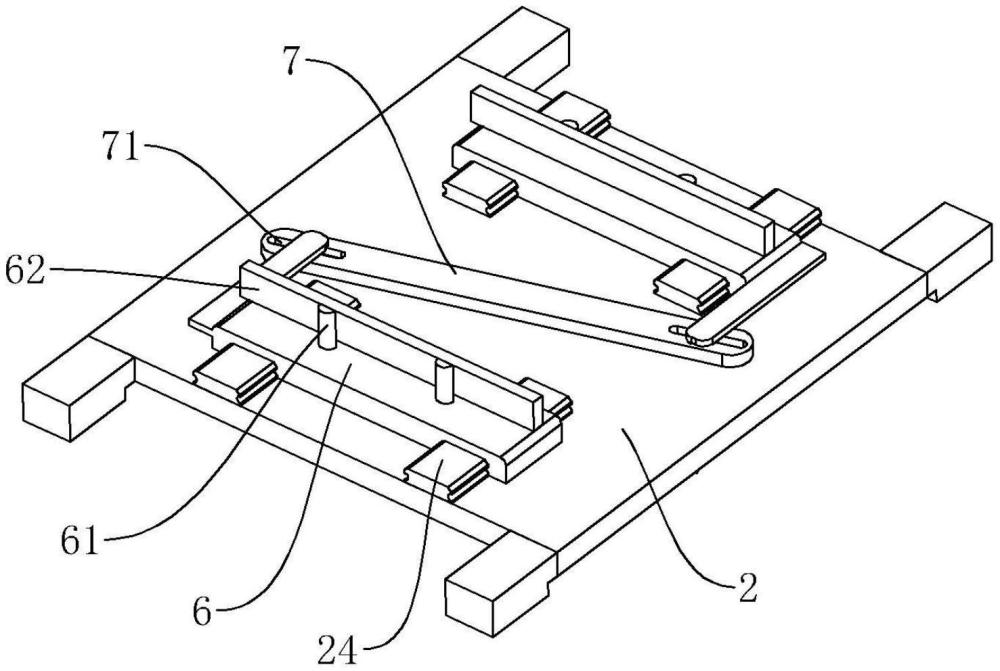 7
71
62
61
6
24
2