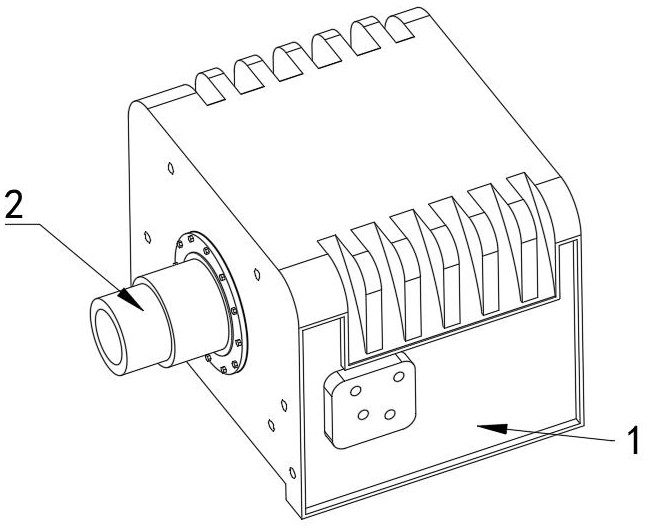 2

1