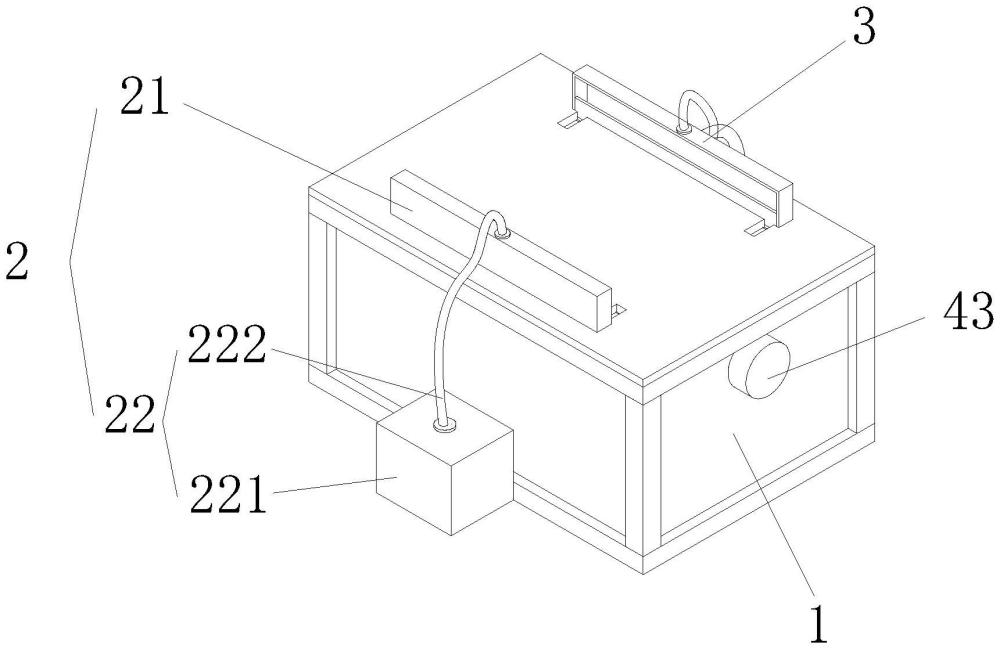 3
21
2
43
222
22
221
1