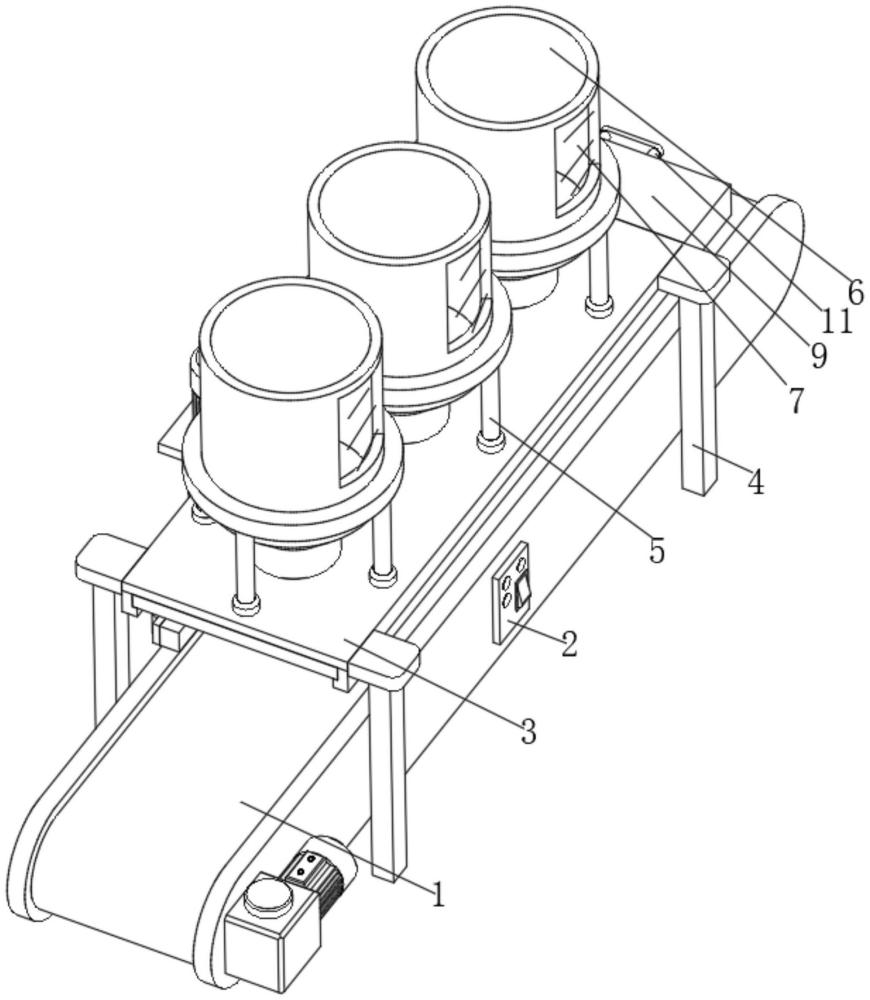 6
11
9
7
4
5
2
3
1