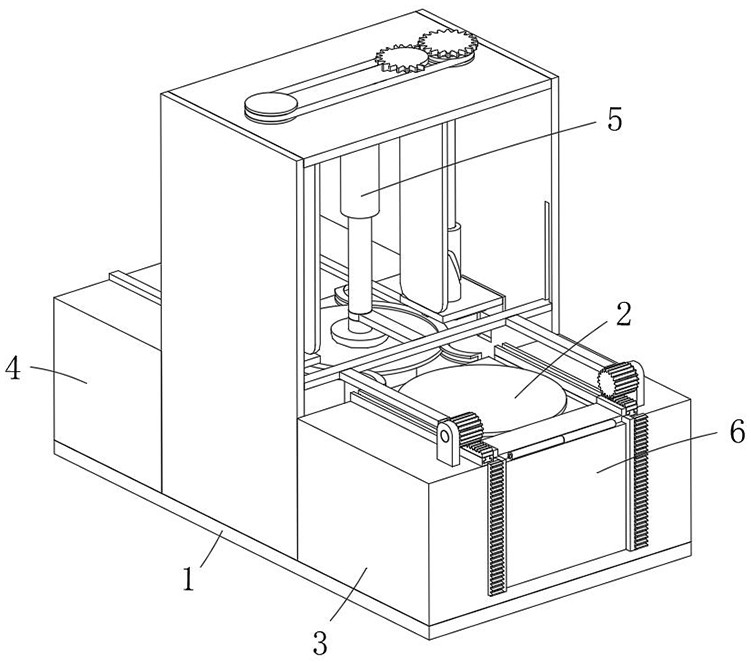 5

2

4

6

1

3