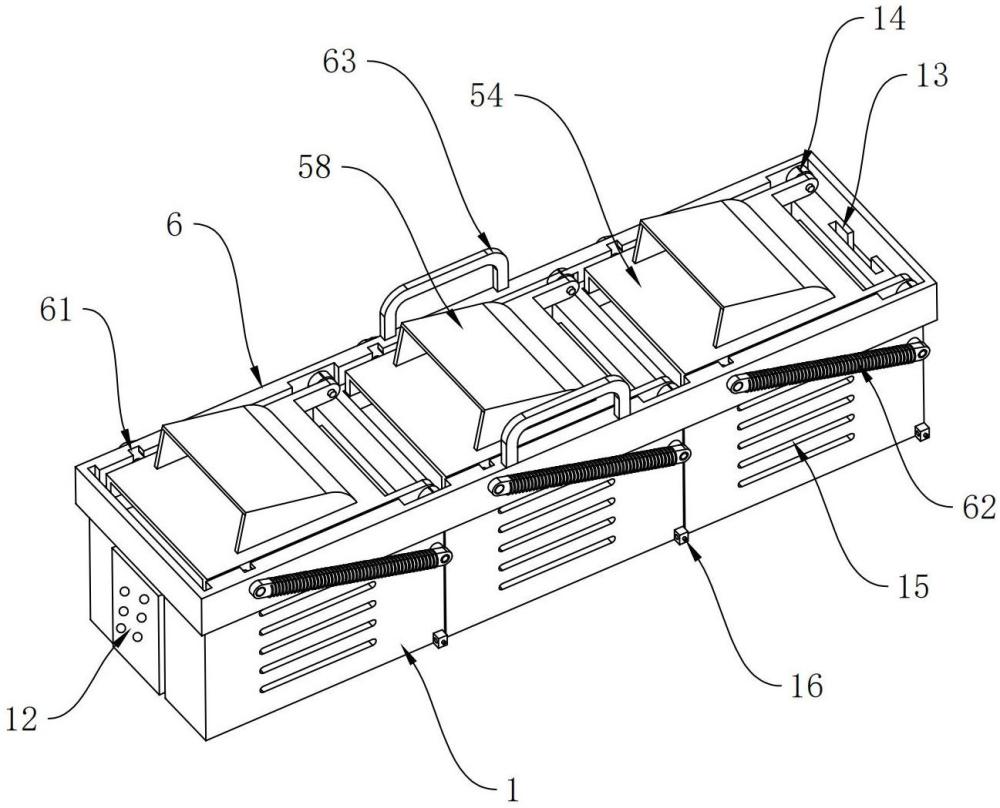 14
63
13
54
58
6
61
62
15
16
12
1