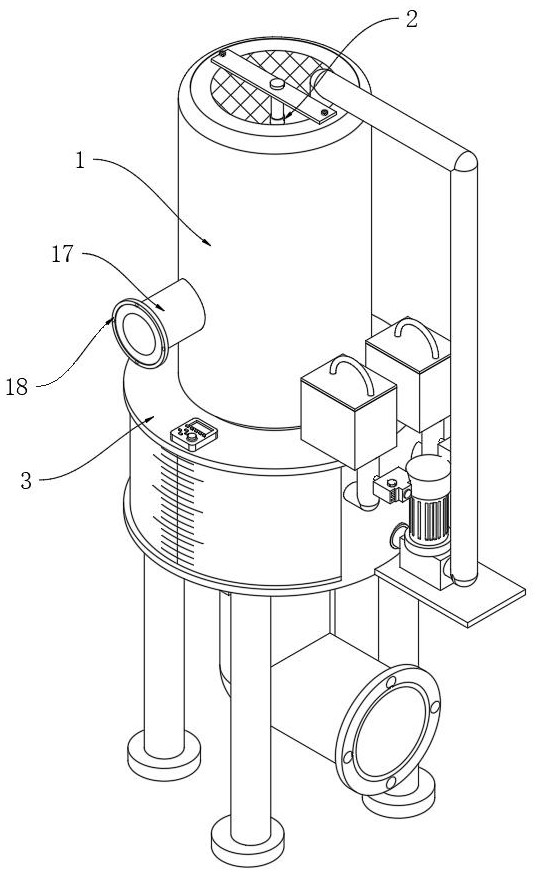 2
1
17
18
3