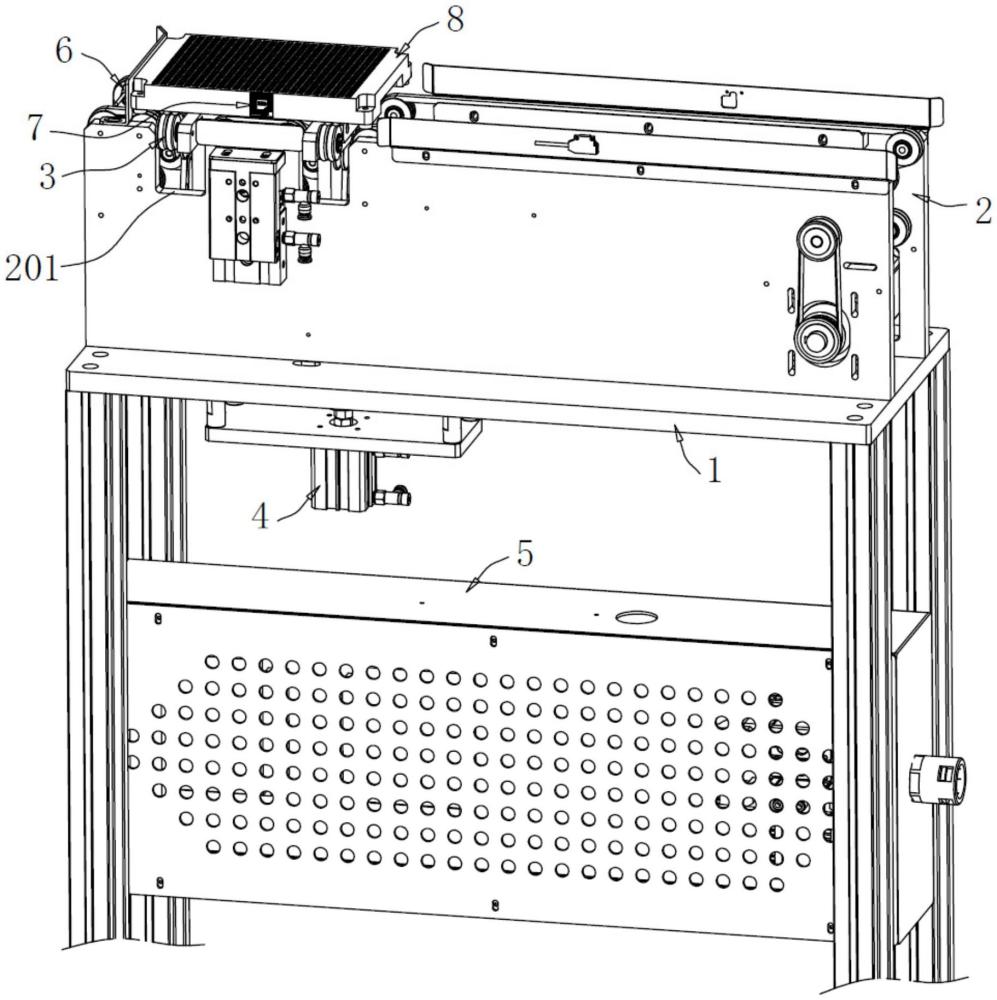 6
8
7
3
2
201
1
4
5