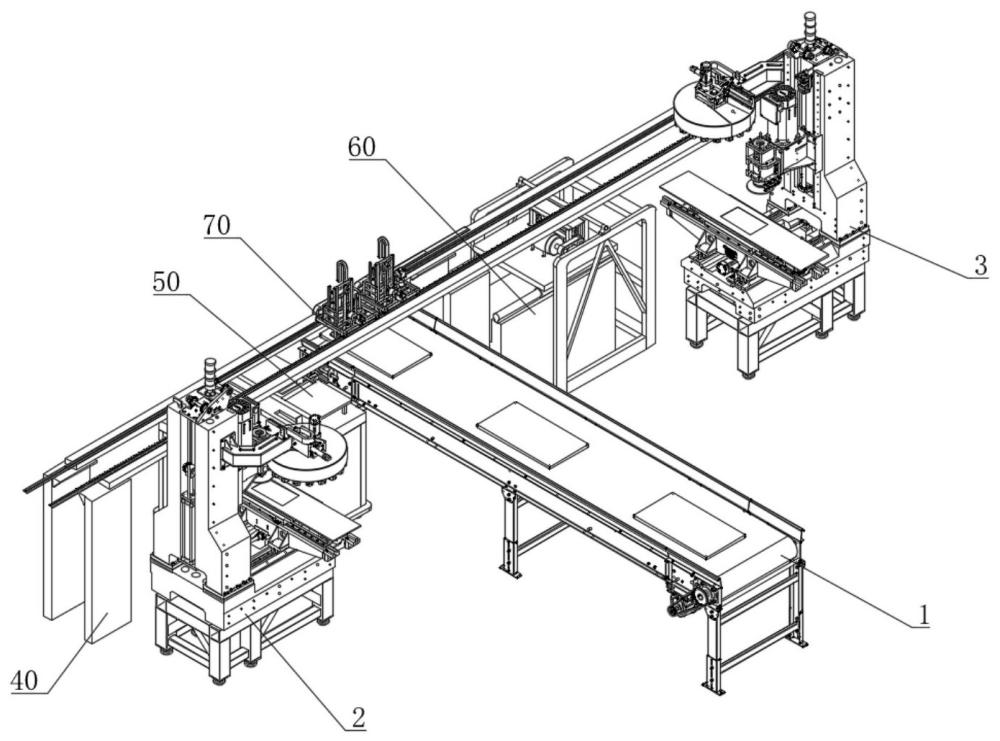 60
70
50
3
1
40
2