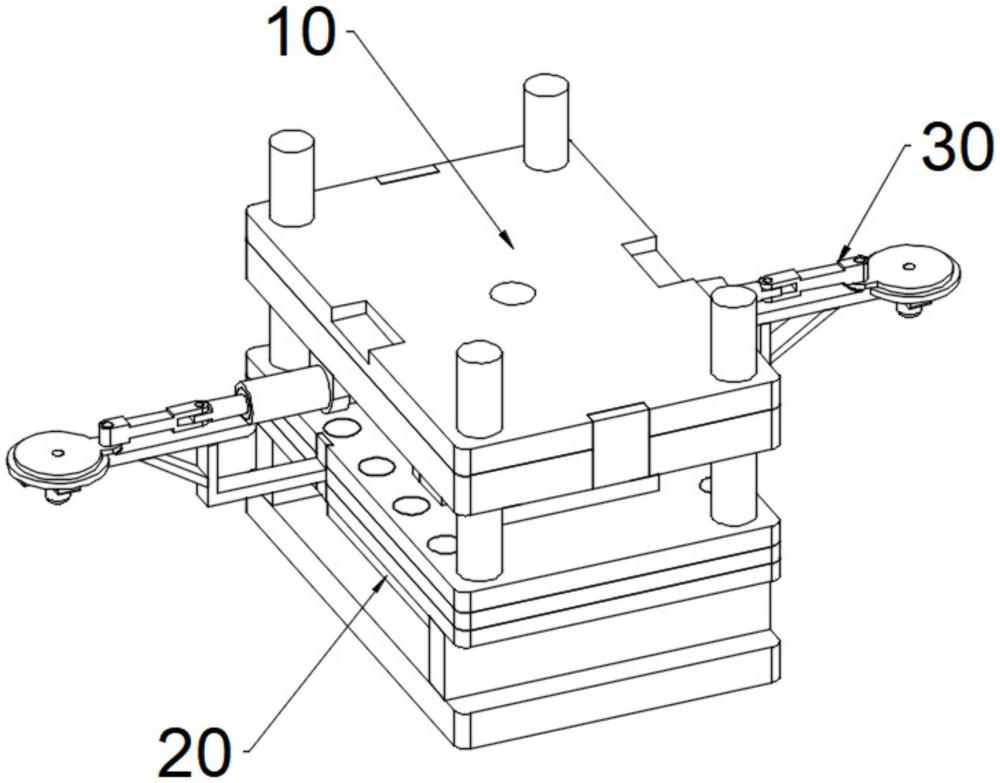 10
30
20