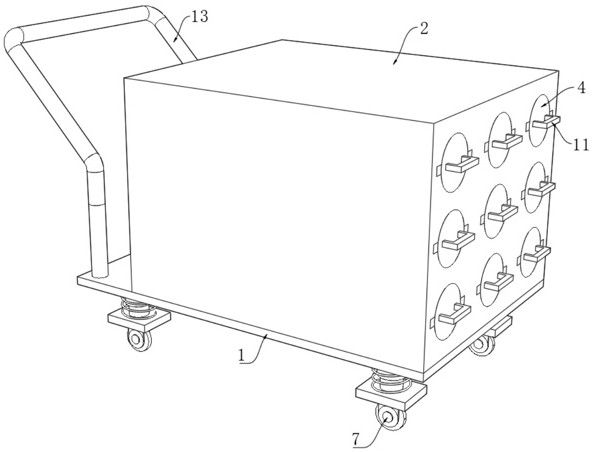 13
2
4
11
1
7