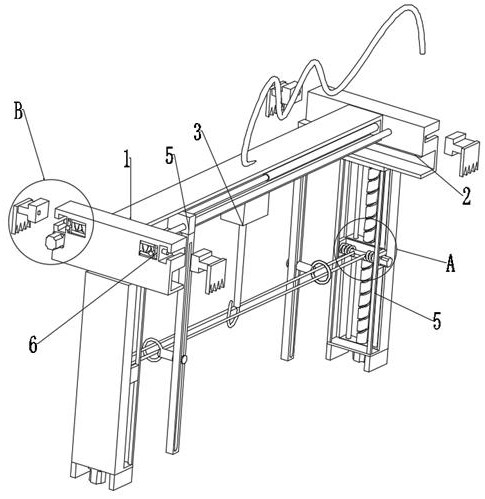 B
1
5
3
2
A
5
6