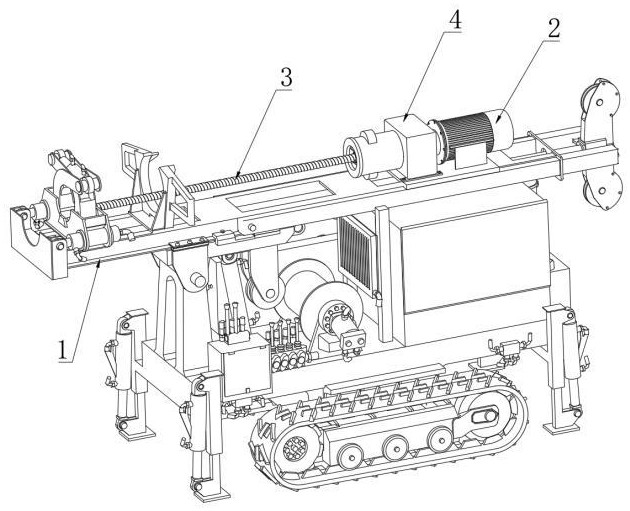 4
2
3
1