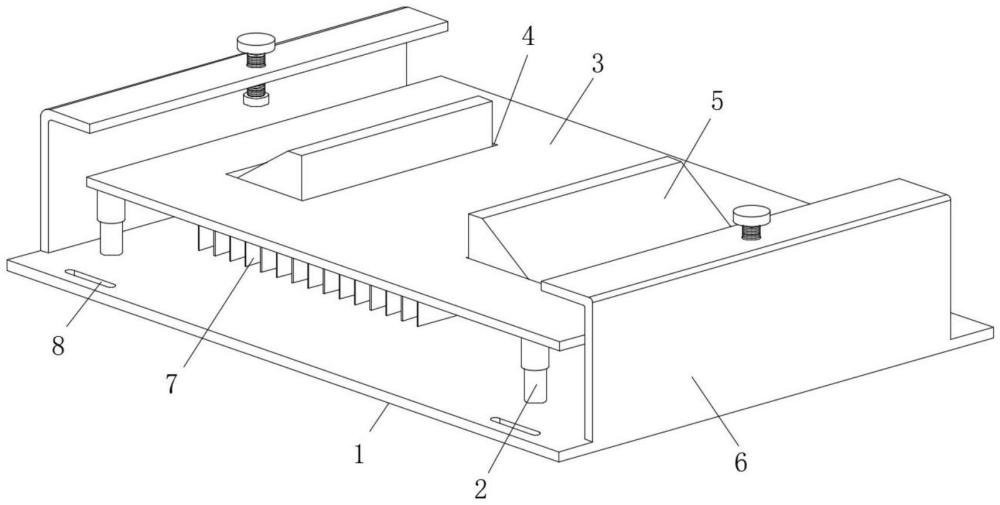 4
3
5
8
7
1
2
6