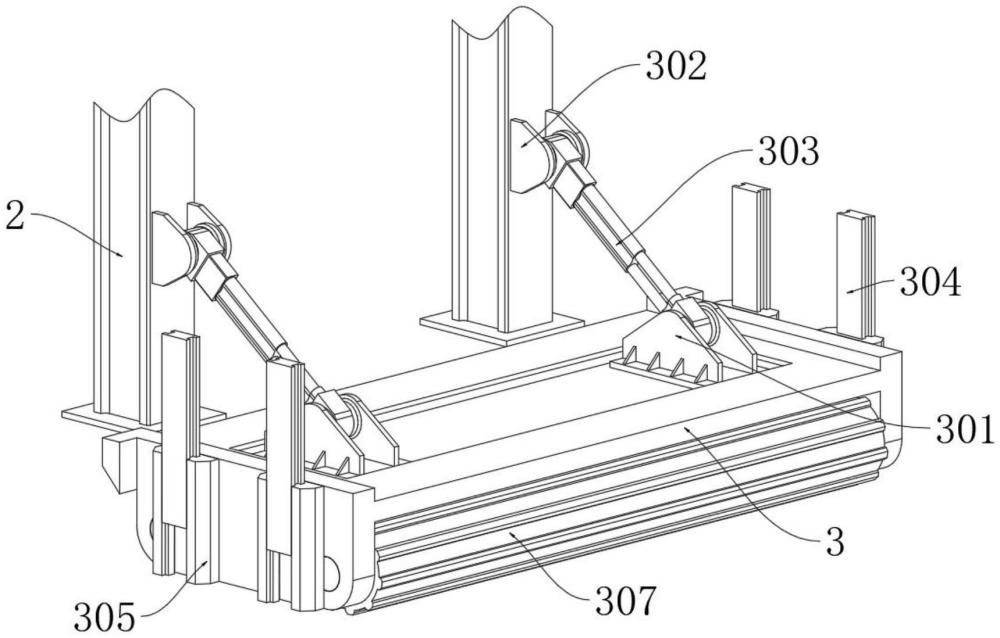 302
303
2
304
301
3
305
307