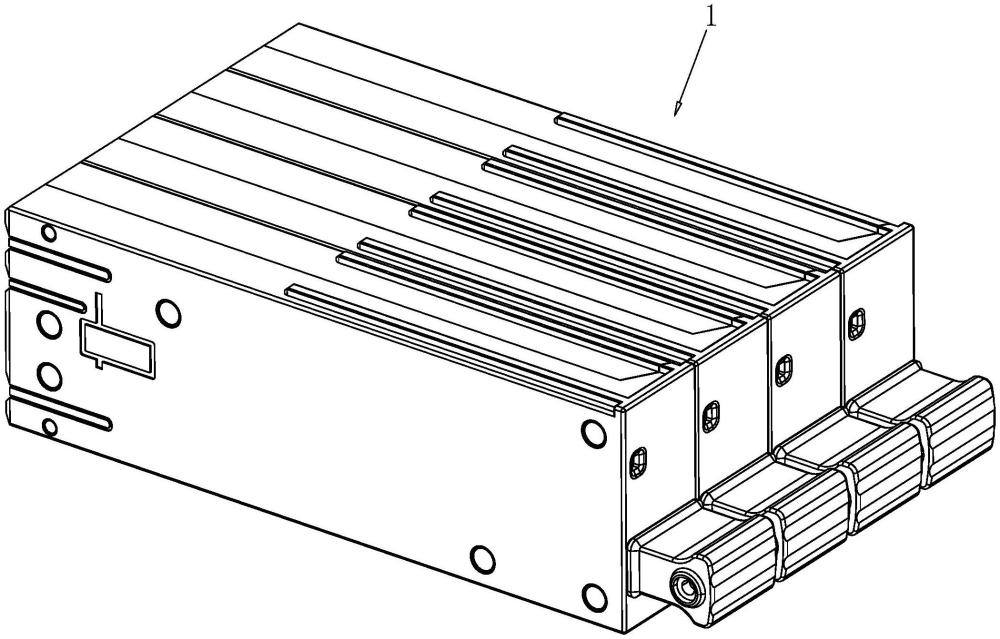 1