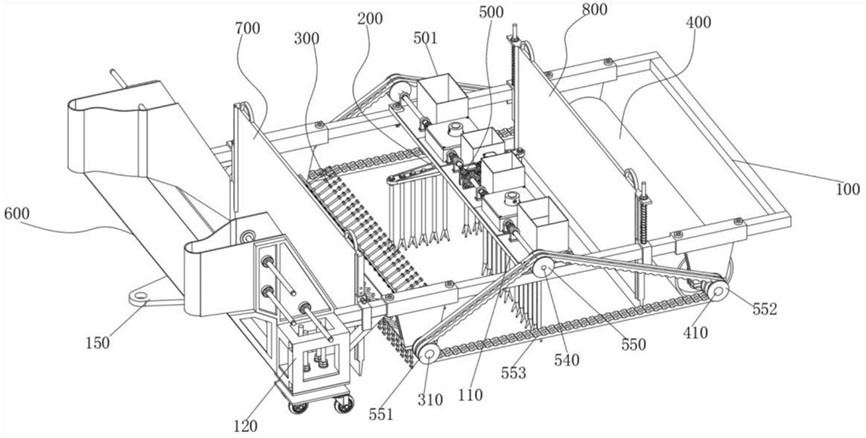 700
300
200
501
500
800
400
100
600
150
120
551
310
110
553
540
550
410
552