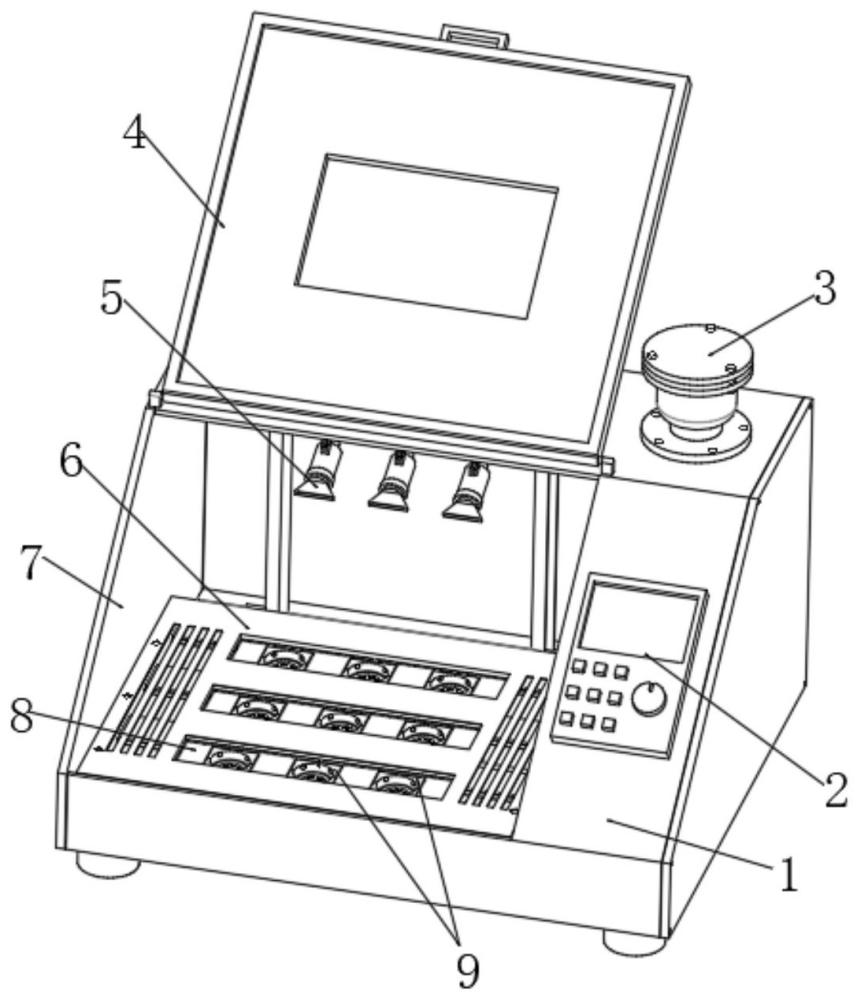 4
5
3
6
7
8
2
1
9