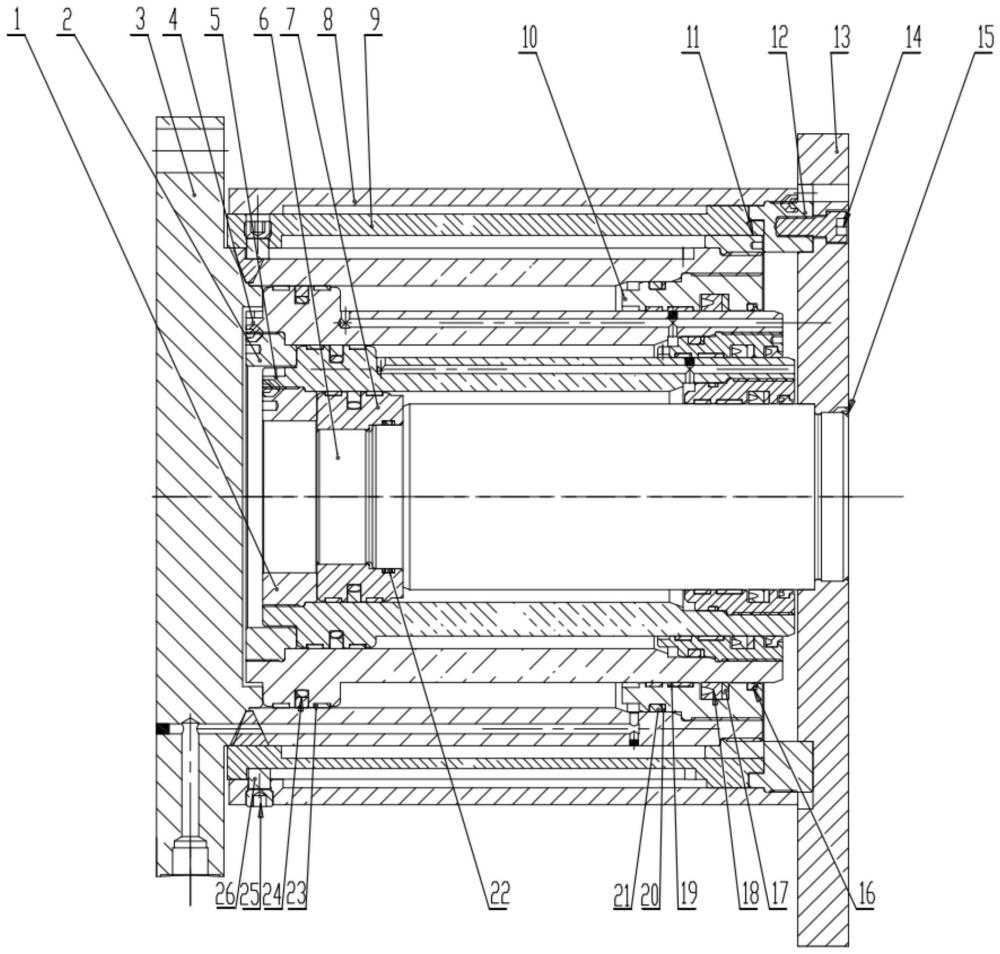 1 2 3 4 5 6 7 8 9 10 11 12 13 14 15

26 25 24 23 22 21 20 19 18 17 16