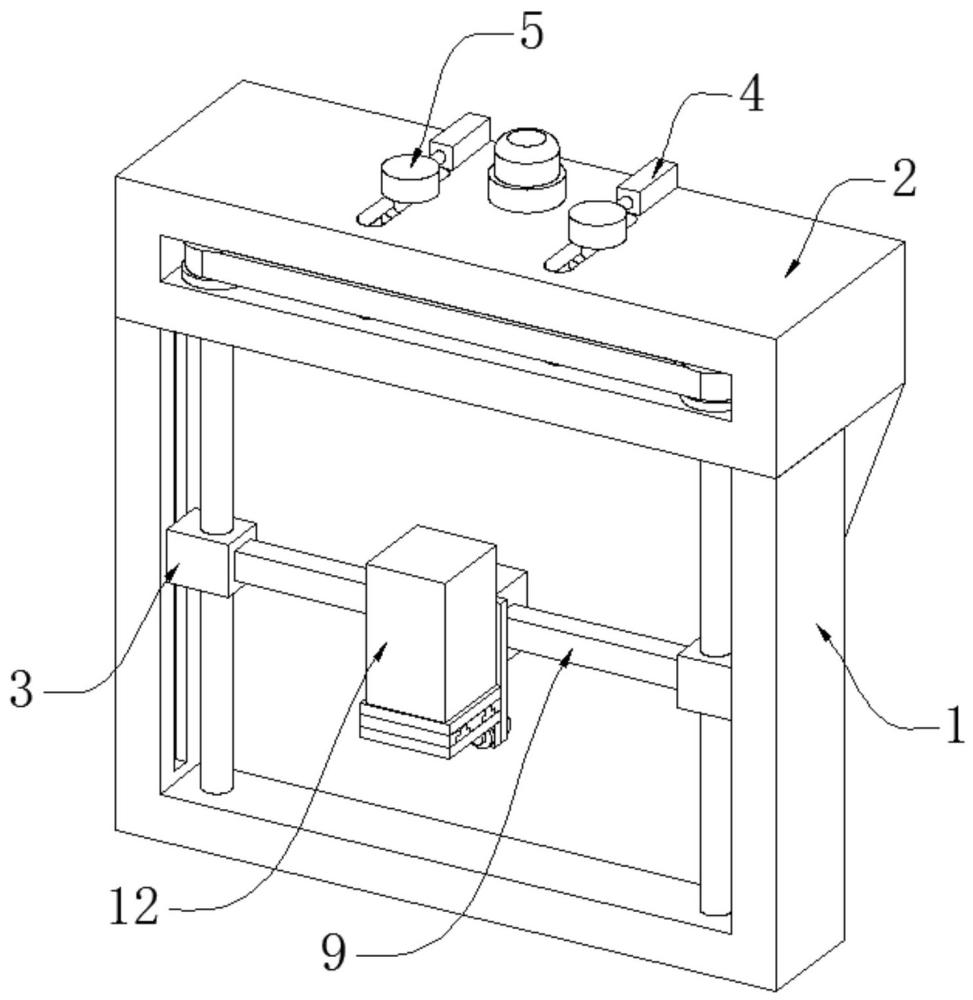 5
4
2
3
1
12
9