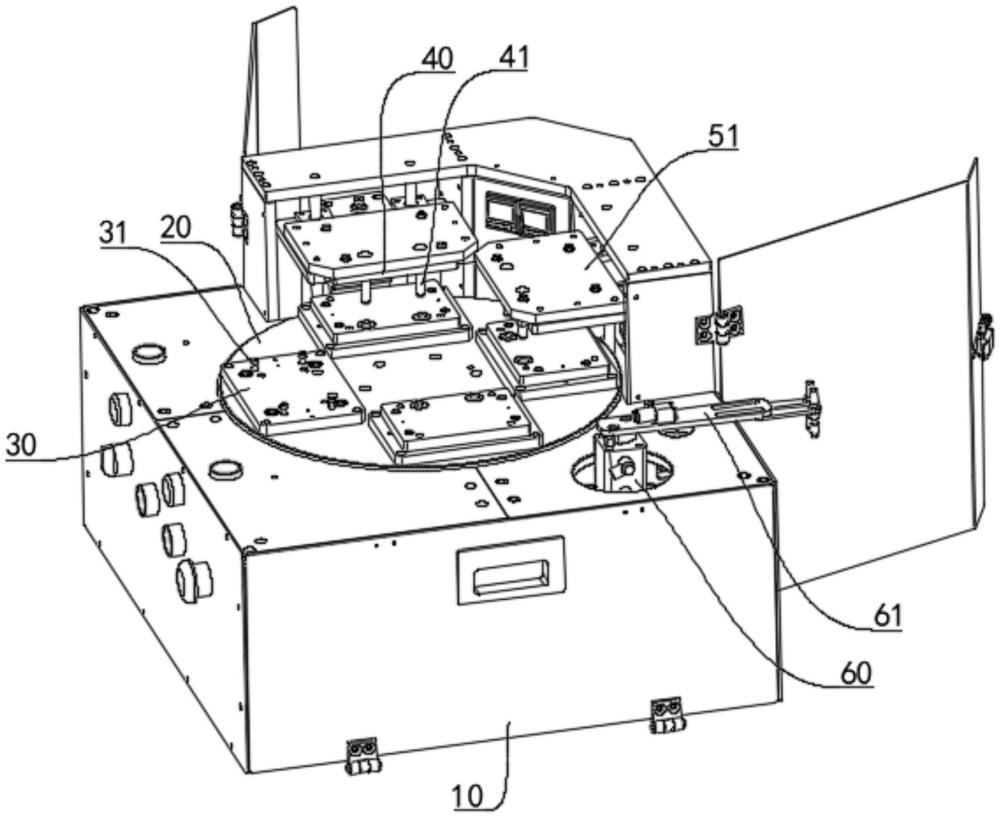 40
41
51
31
20
30
61
60
10