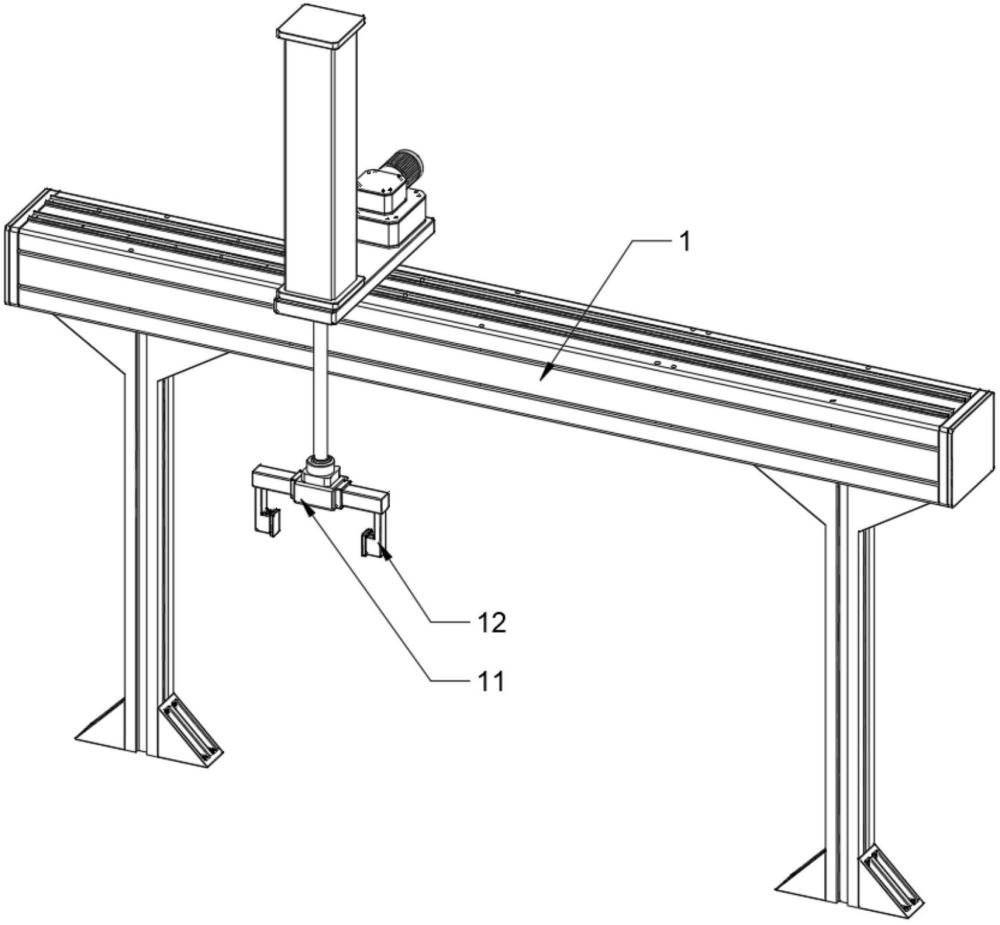 1
12
11