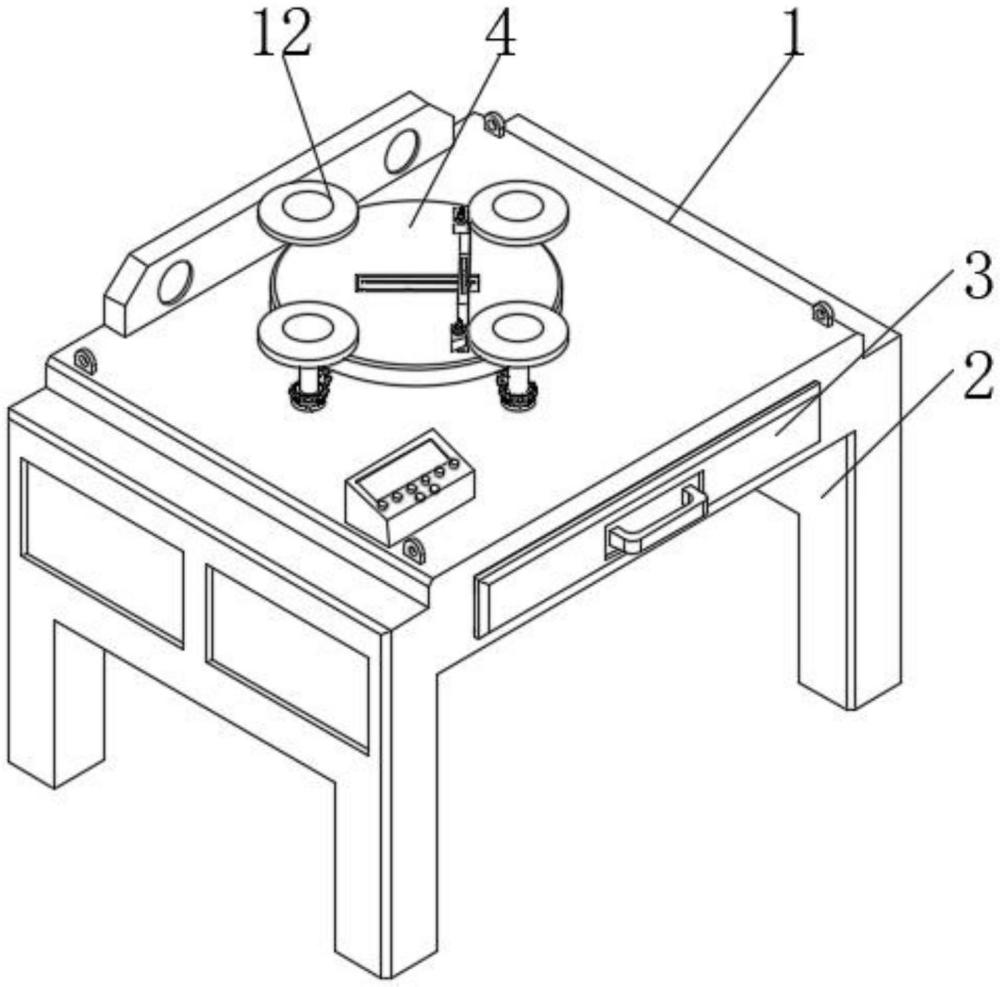 12
4
1
3
2