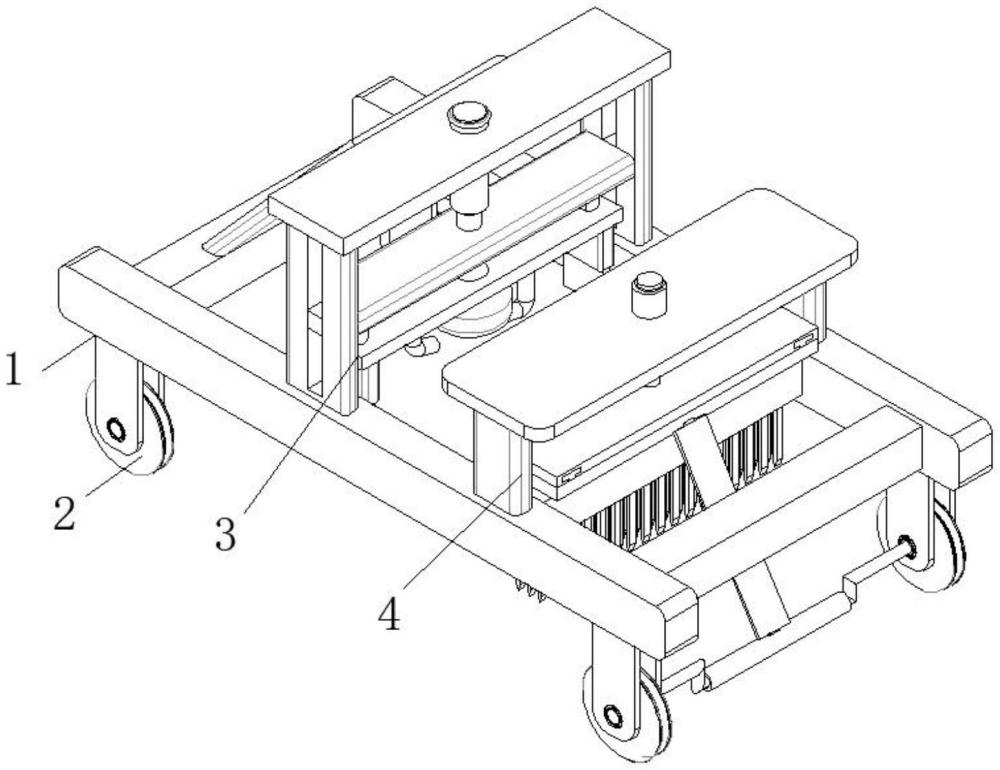 1
2
3
4