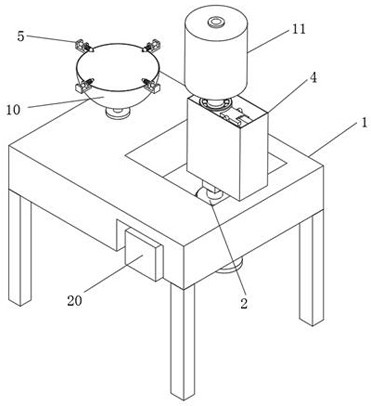 5
11
4
10
1
20
2