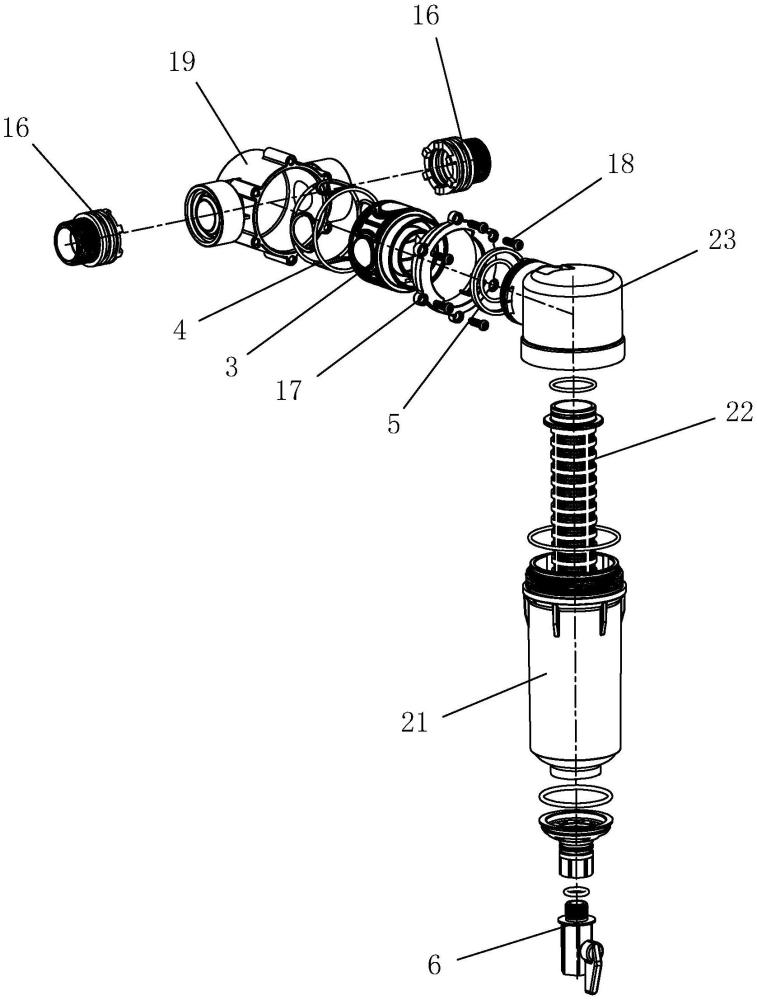 16
19
16
18
23
4
3
17
5
22
21
6