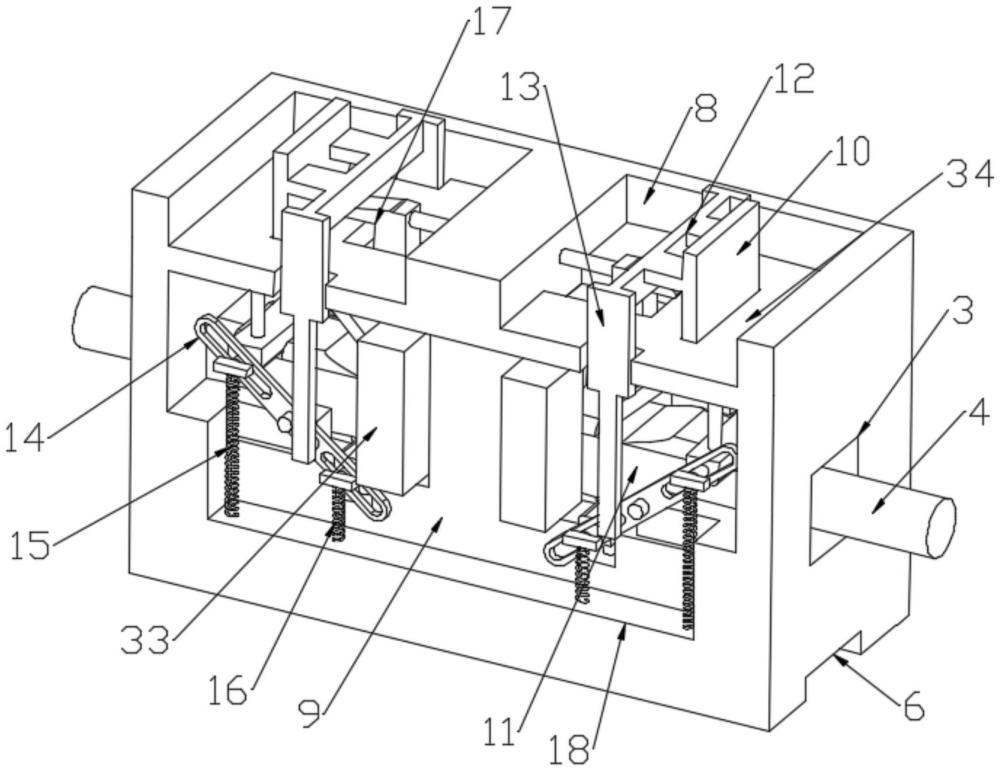 17
13
12
8
10
34
3
4
14
15
33
16
9
11
18
6