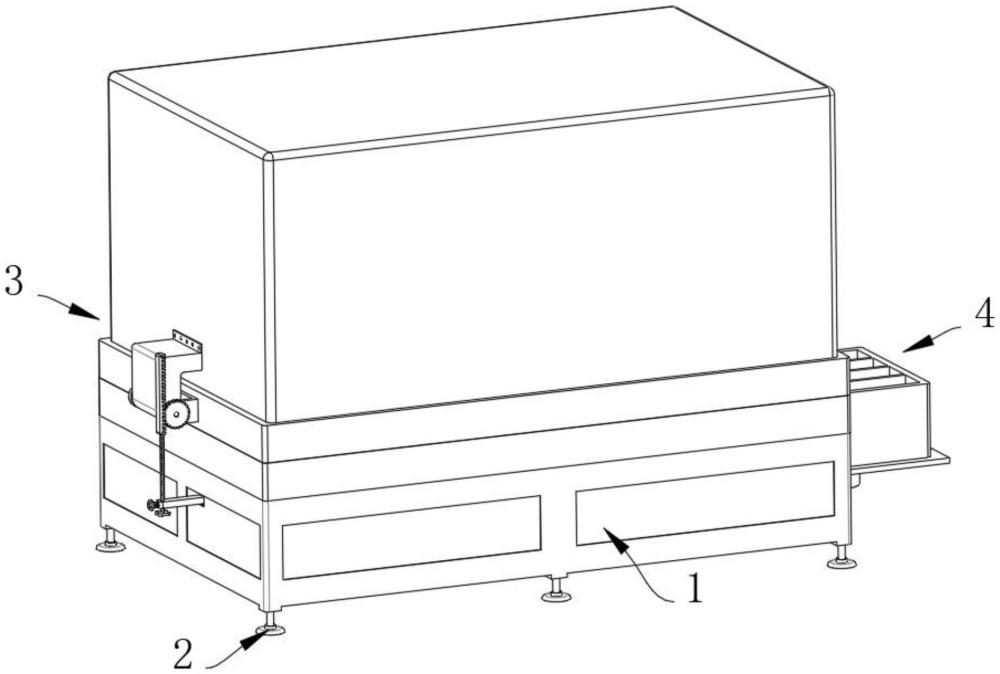 3
4
1
2