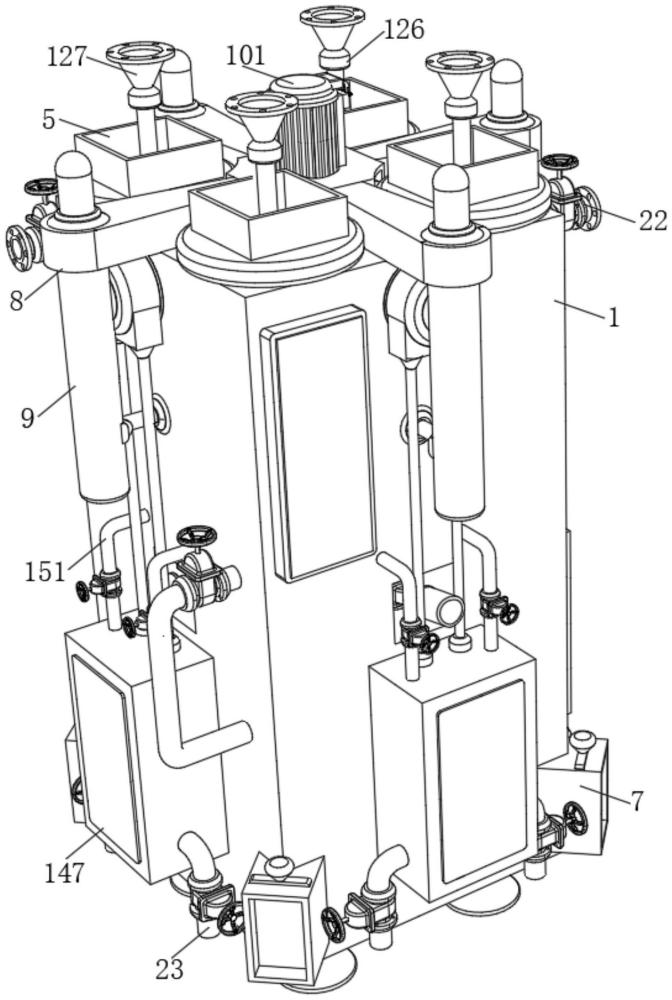 126
127
101
5
22
8
1
9
151
7
147
23