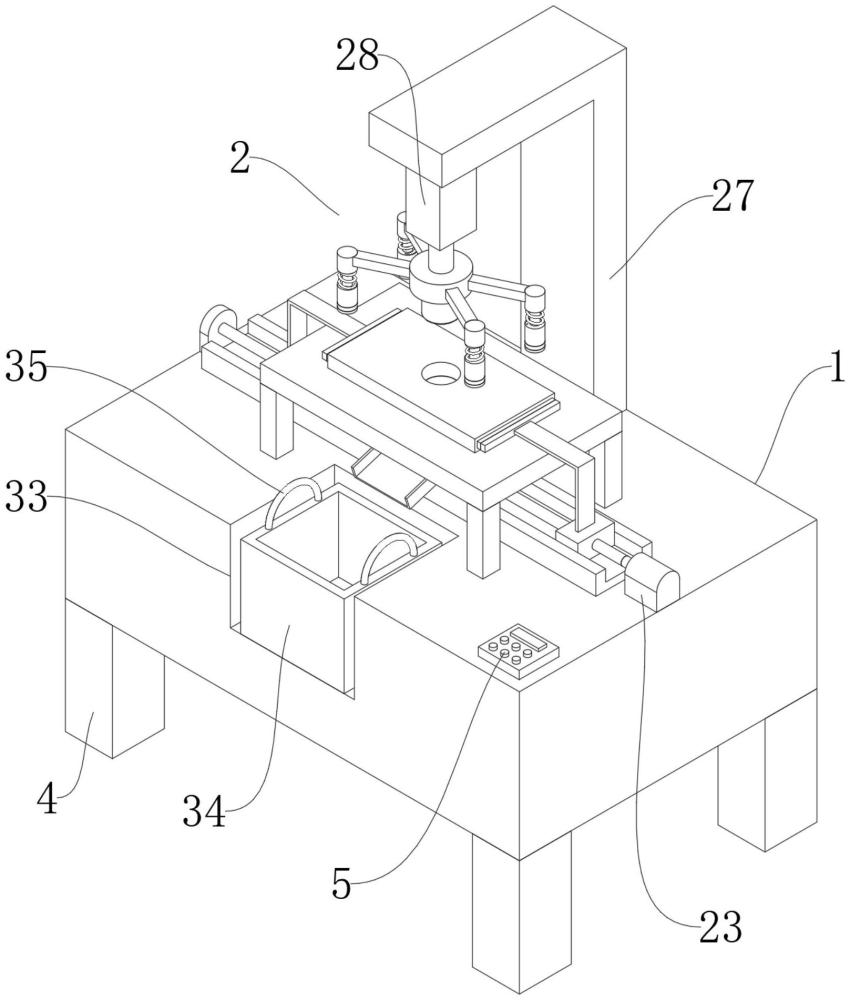 28
2
27
35
1
33
4
34
5
23