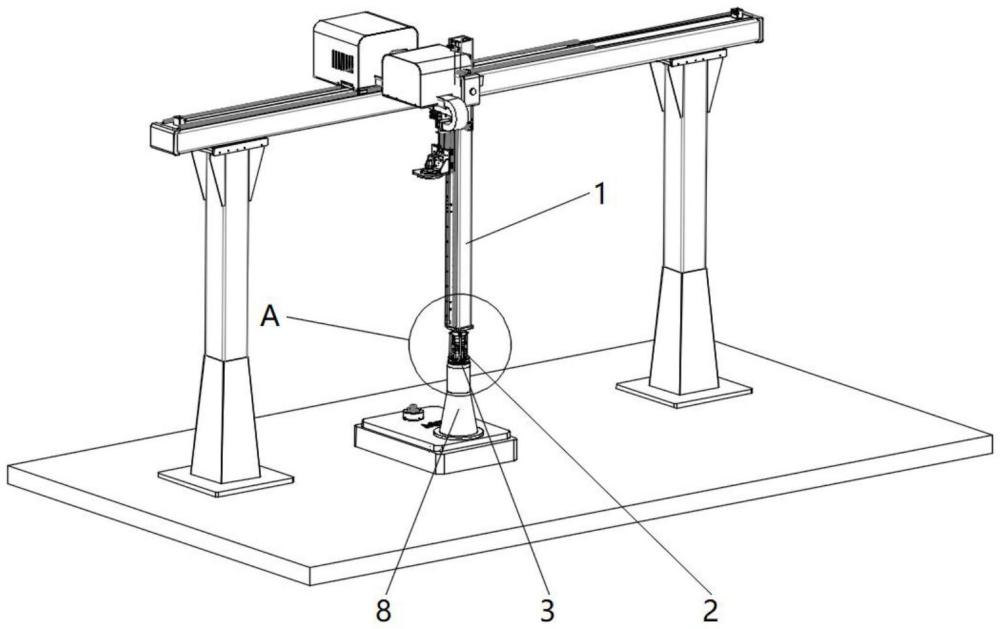 1
A
8
3
2