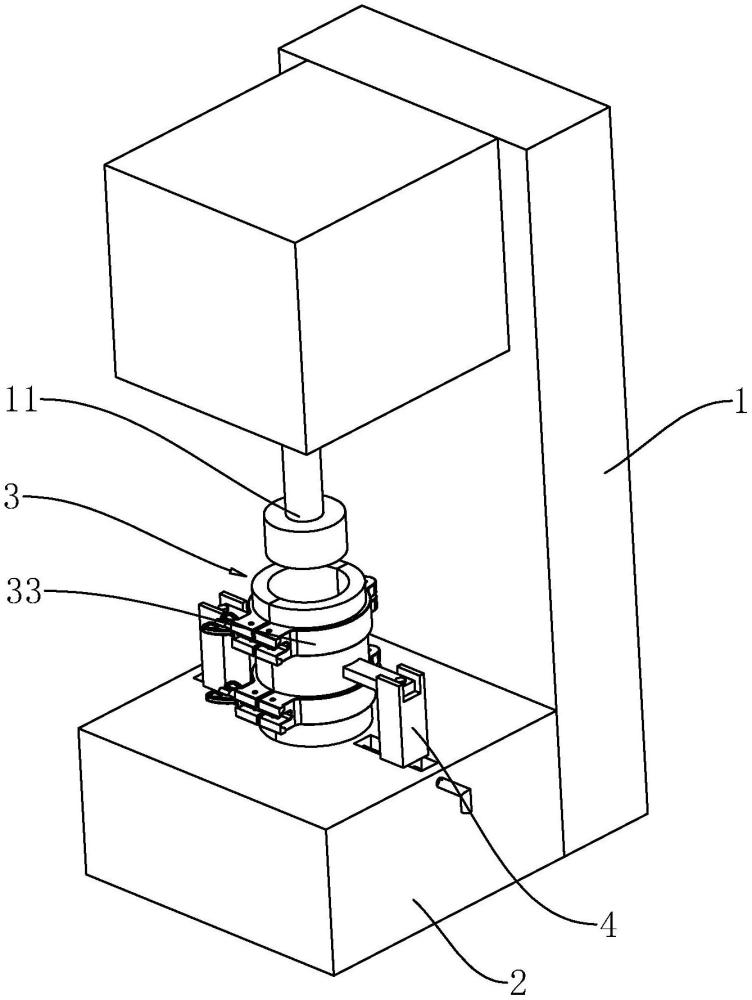 11
3
33
1
4
2