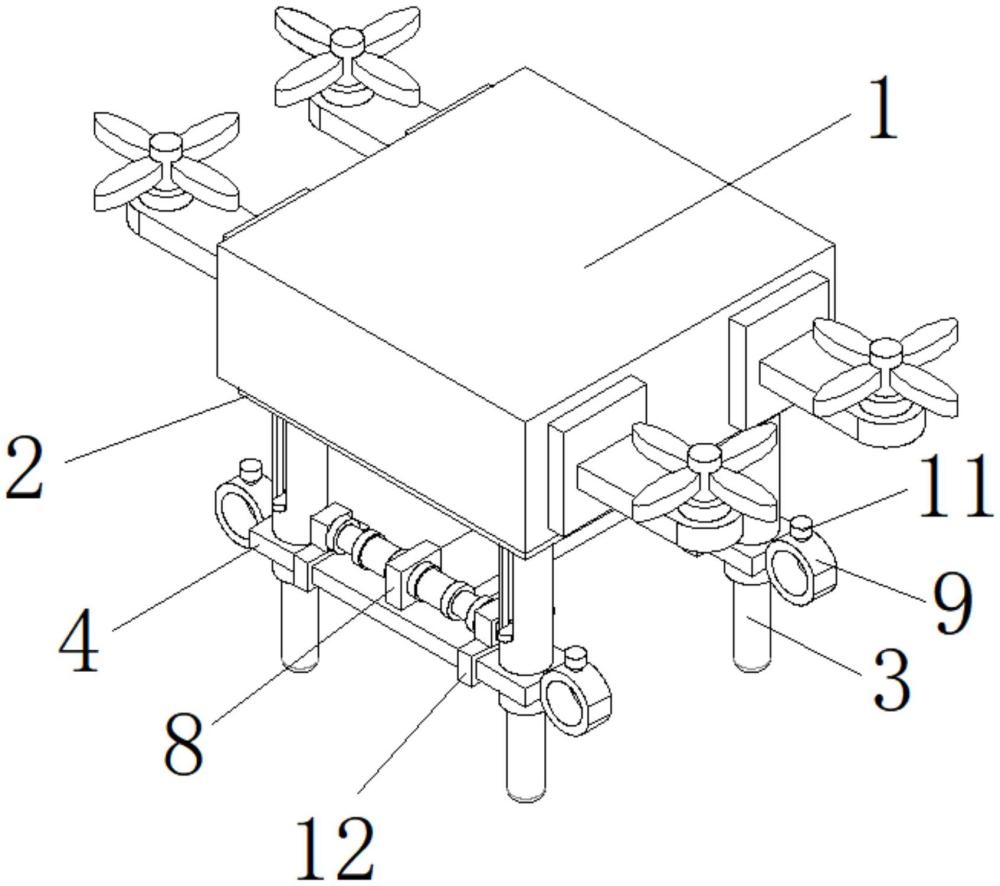 1
2
11
9
4
3
8
12