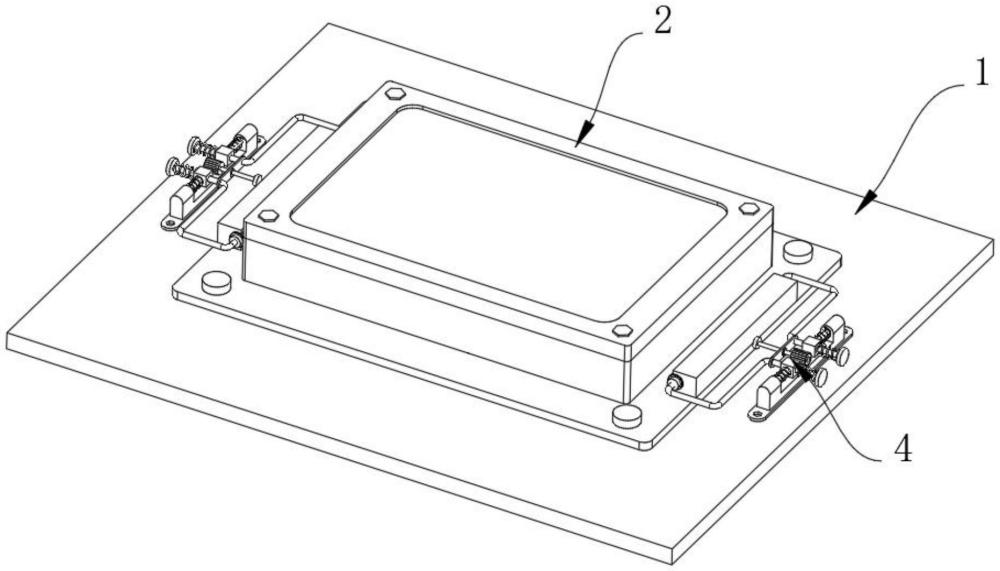 2
1
4