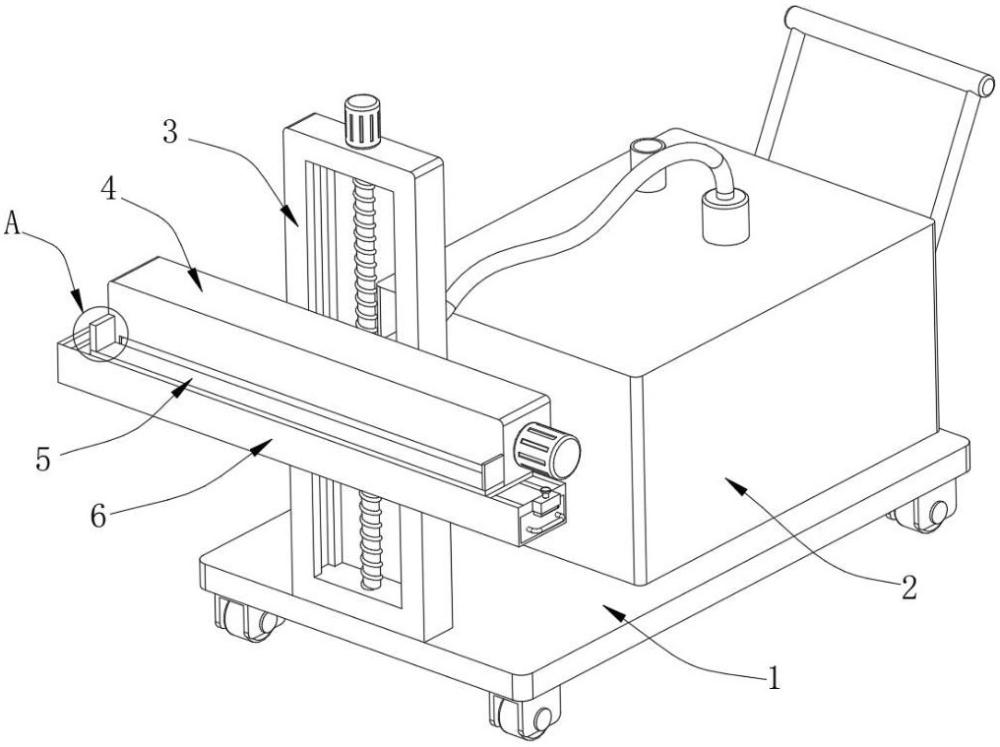 3
4
A
5
6
2
1