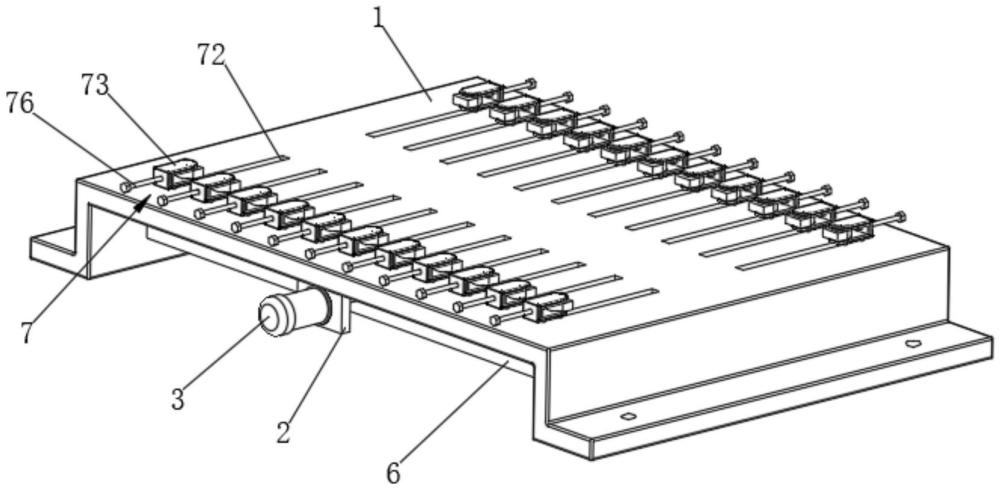 1
72
73
76
7
3
2
6