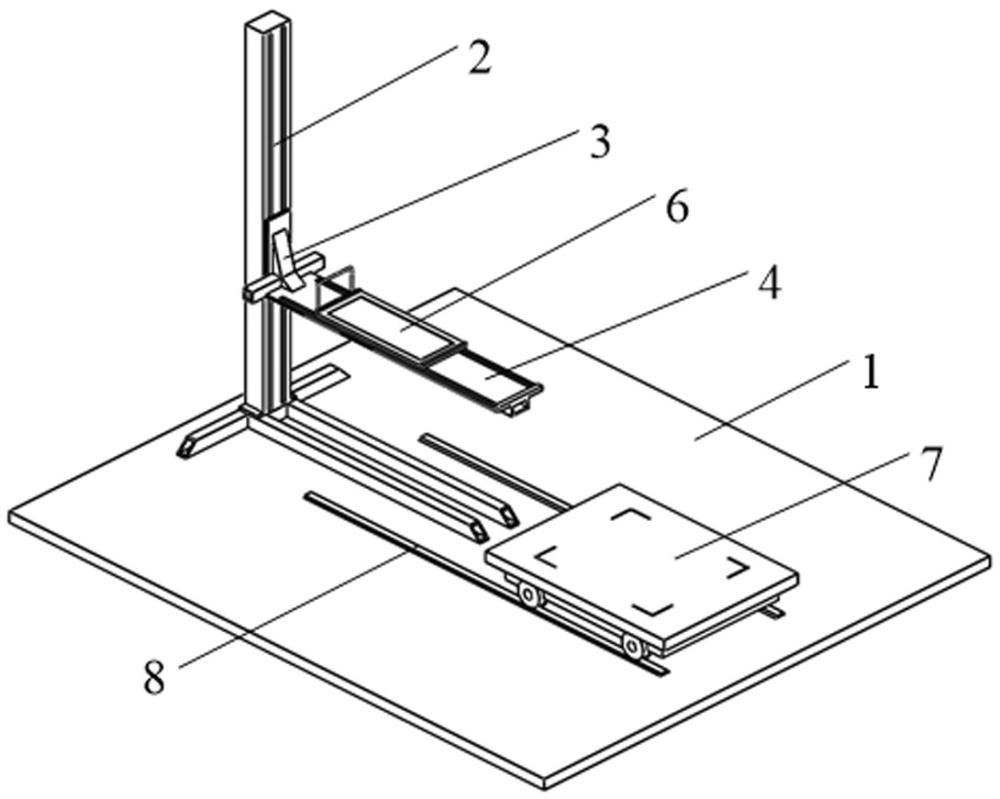 2
3
6
4
1
7
8