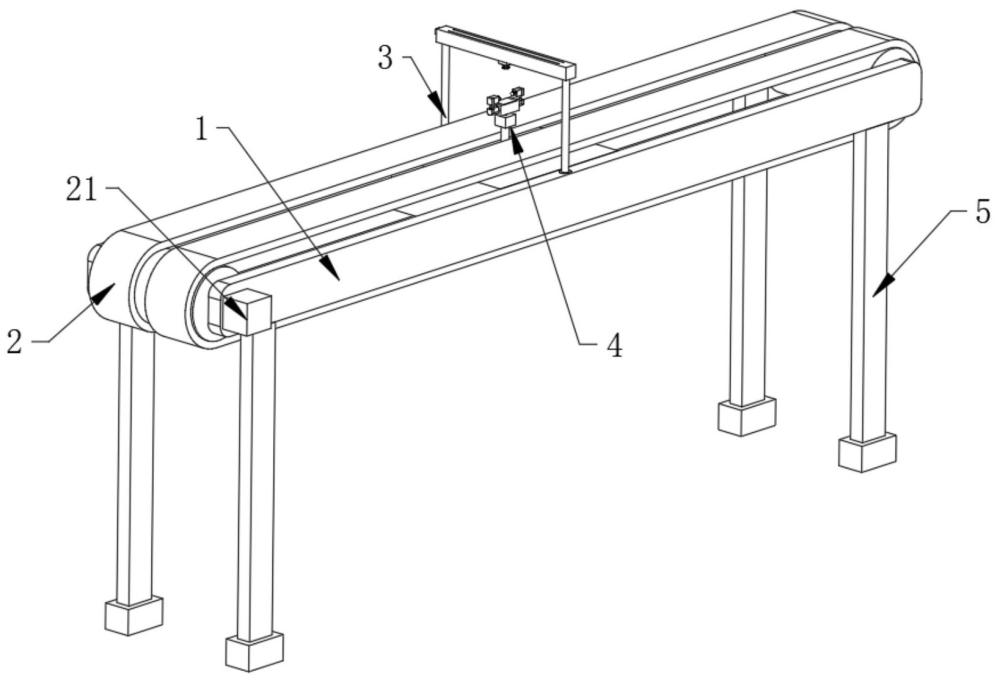 3
1
21
2
4
5