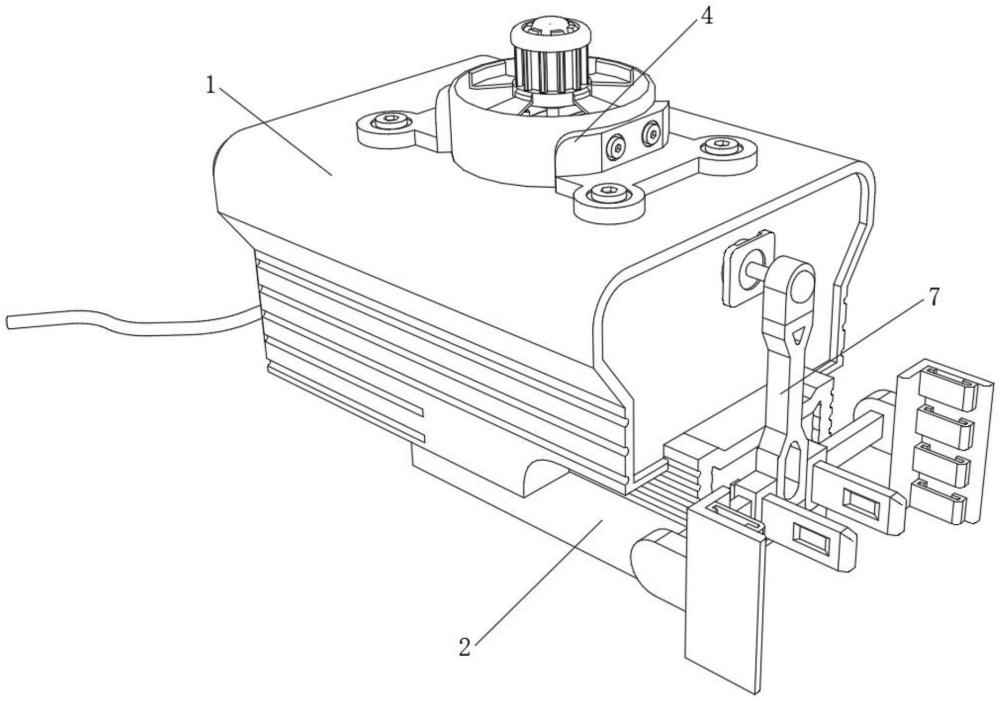 4
1
7
2