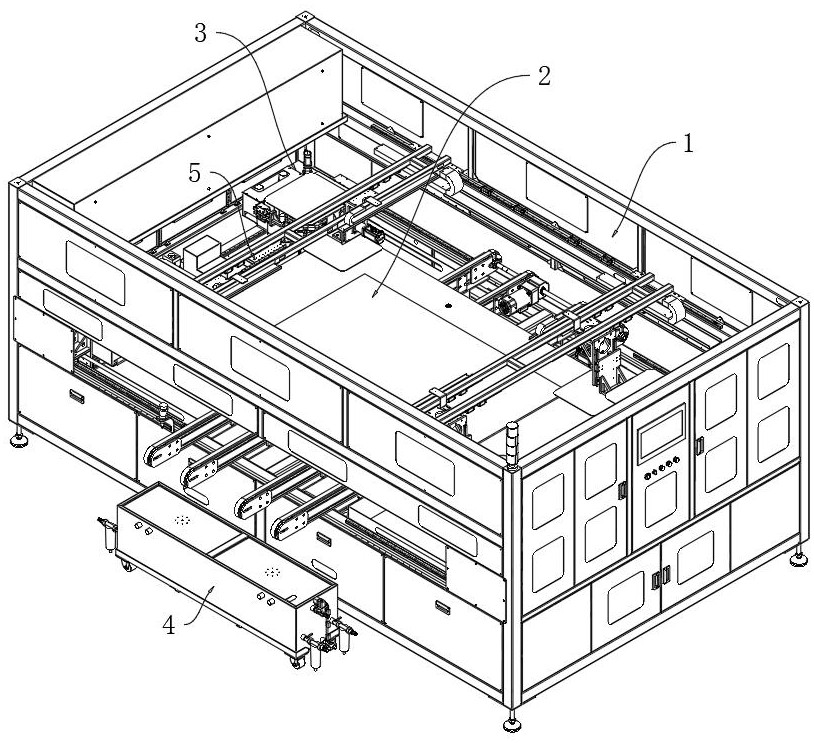 3
2
1
5
4