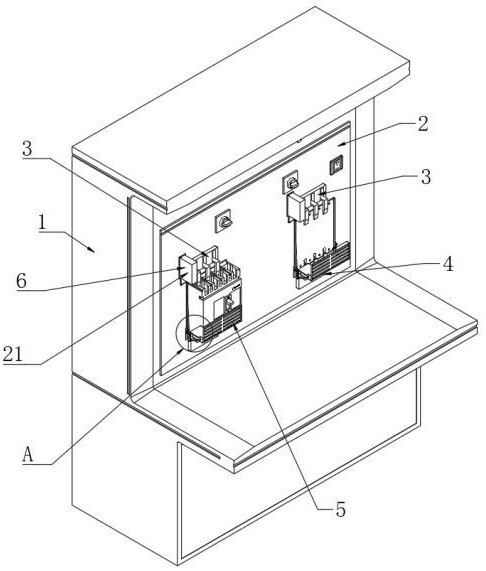 2
3
3
1
4
6
21
A
5